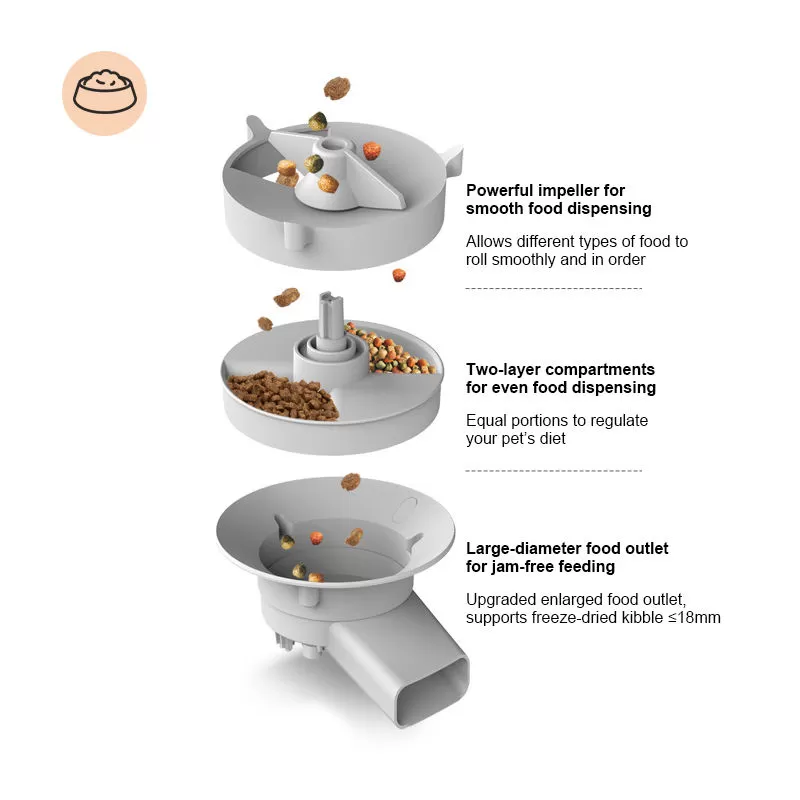 Powerful impeller for smooth food dispensing

Allows different types of food to roll smoothly and in order

Two-layer compartments for even food dispensing

Equal portions to regulate your pet's diet

Large-diameter food outlet for jam-free feeding

Upgraded enlarged food outlet, supports freeze-dried kibble ≤18mm