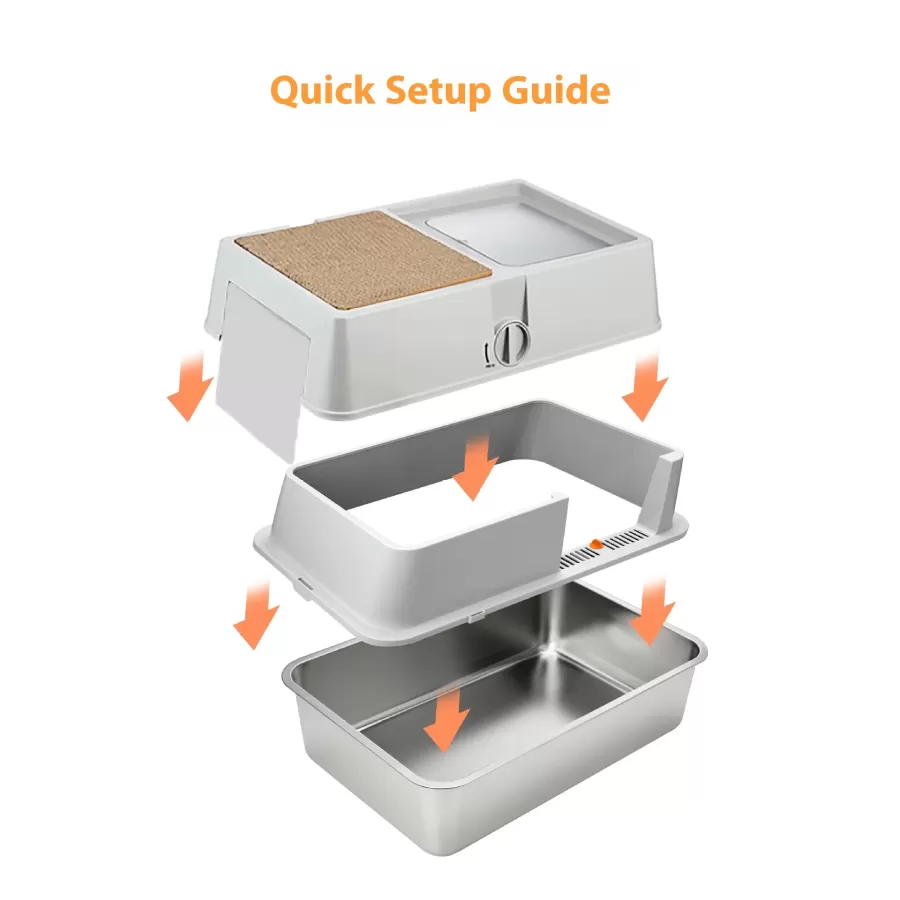 Quick Setup Guide