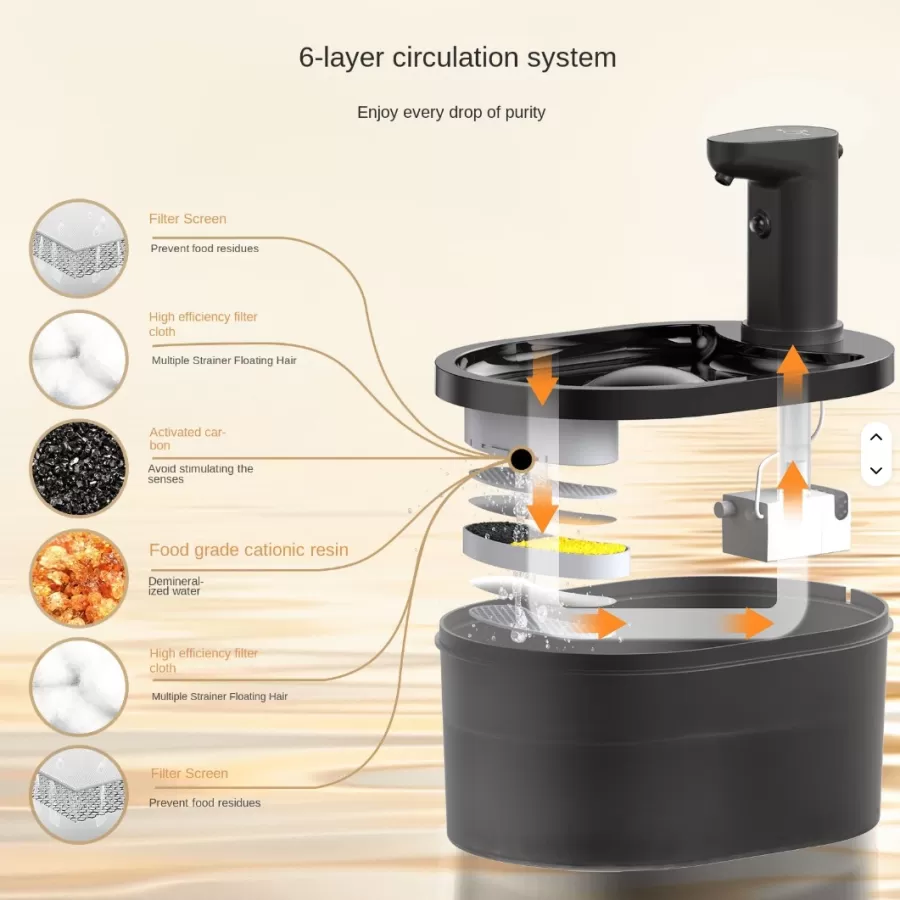 6-layer circulation system

Enjoy every drop of purity

Filter Screen

Prevent food residues

High efficiency filter cloth

Multiple Strainer Floating Hair

Activated carbon

Avoid stimulating the senses

Food grade cationic resin

Demineralized water

High efficiency filter cloth

Multiple Strainer Floating Hair

Filter Screen

Prevent food residues